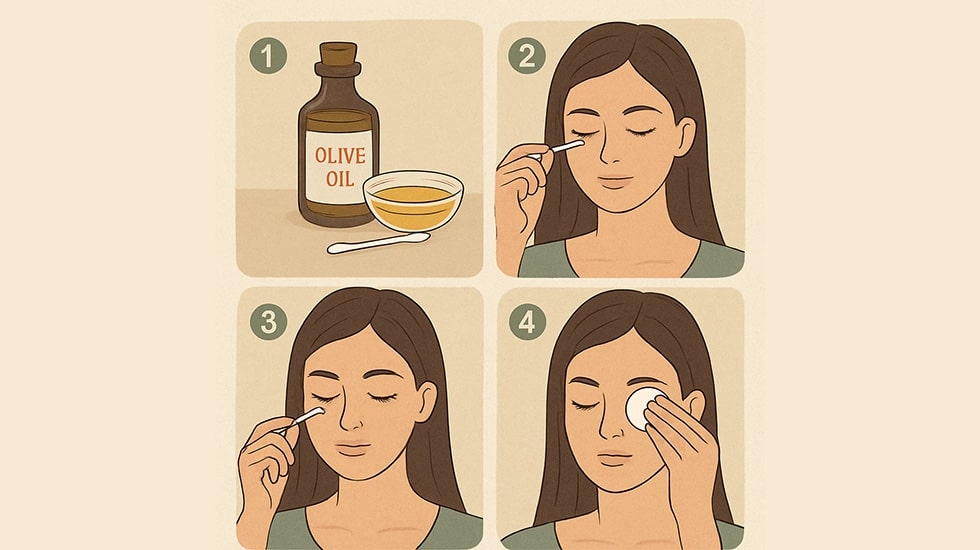 1
OLIVE OIL
2
3
4