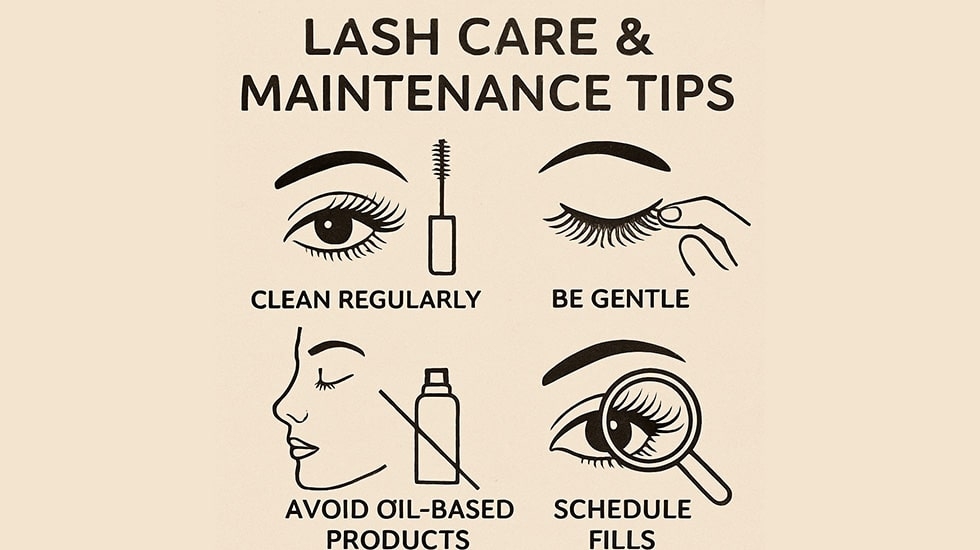 LASH CARE & MAINTENANCE TIPS

CLEAN REGULARLY

BE GENTLE

AVOID OIL-BASED PRODUCTS

SCHEDULE FILLS