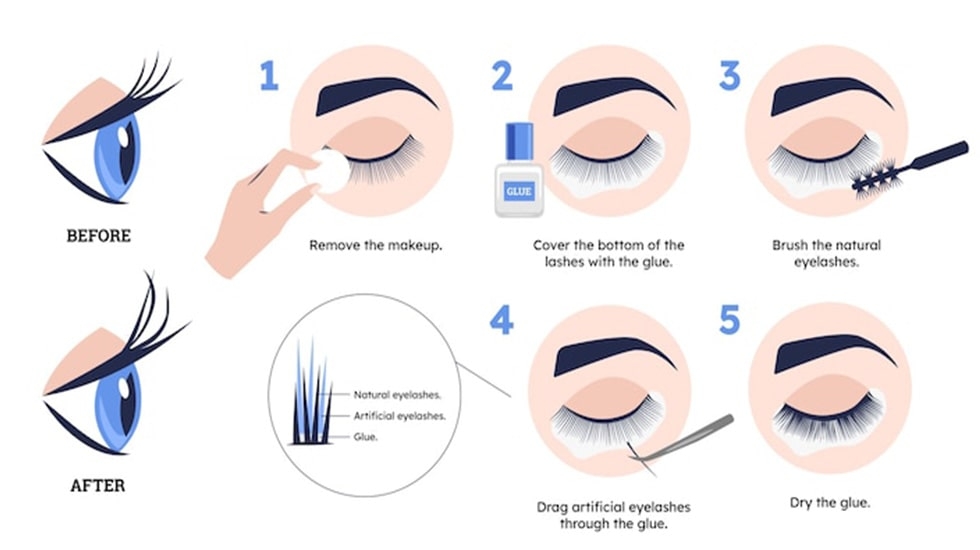 BEFORE

AFTER

1

Remove the makeup.

2

GLUE

Cover the bottom of the lashes with the glue.

3

Brush the natural eyelashes.

Natural eyelashes.

Artificial eyelashes.

Glue.

4

Drag artificial eyelashes through the glue.

5

Dry the glue.