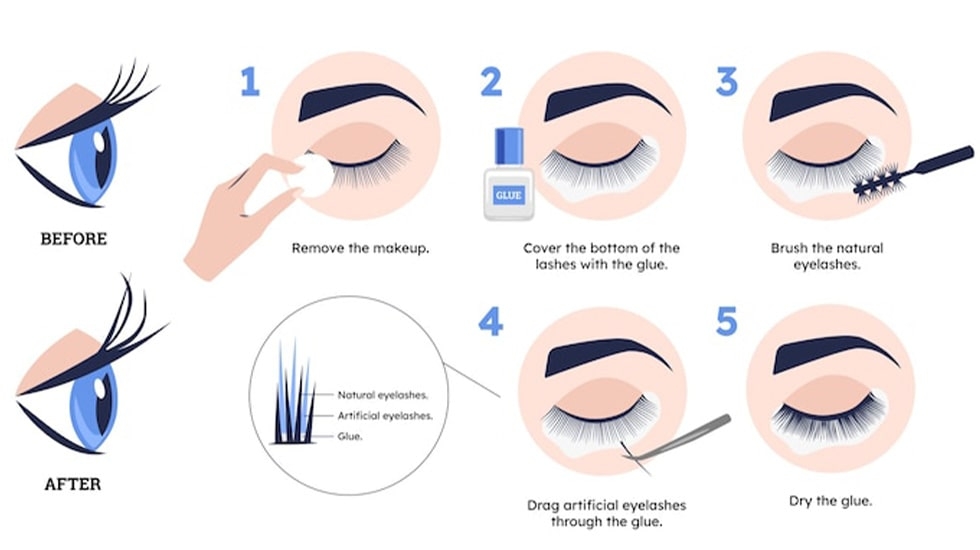 BEFORE

AFTER

1
Remove the makeup.

2
GLUE
Cover the bottom of the lashes with the glue.

3
Brush the natural eyelashes.

Natural eyelashes.
Artificial eyelashes.
Glue.

4
Drag artificial eyelashes through the glue.

5
Dry the glue.