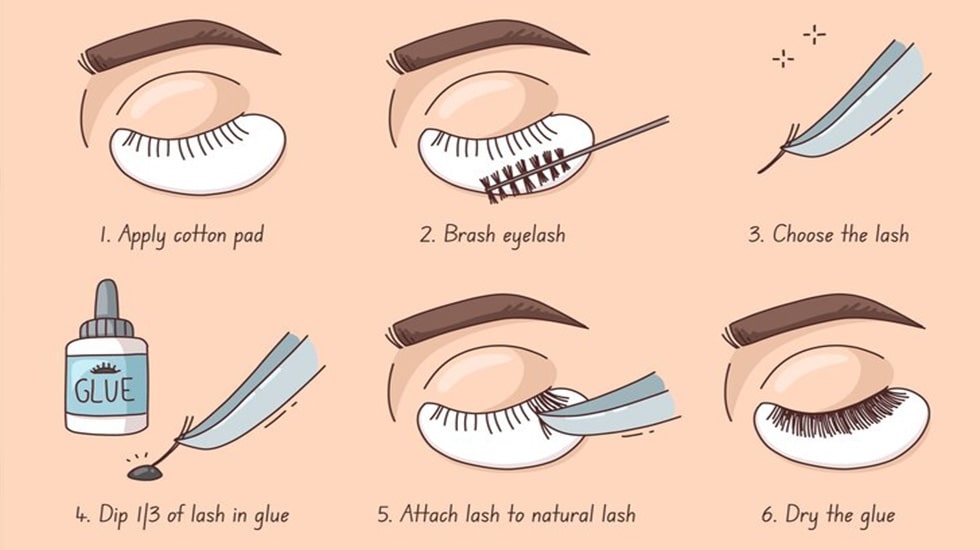 1. Apply cotton pad

2. Brash eyelash

3. Choose the lash

GLUE

4. Dip 1/3 of lash in glue

5. Attach lash to natural lash

6. Dry the glue