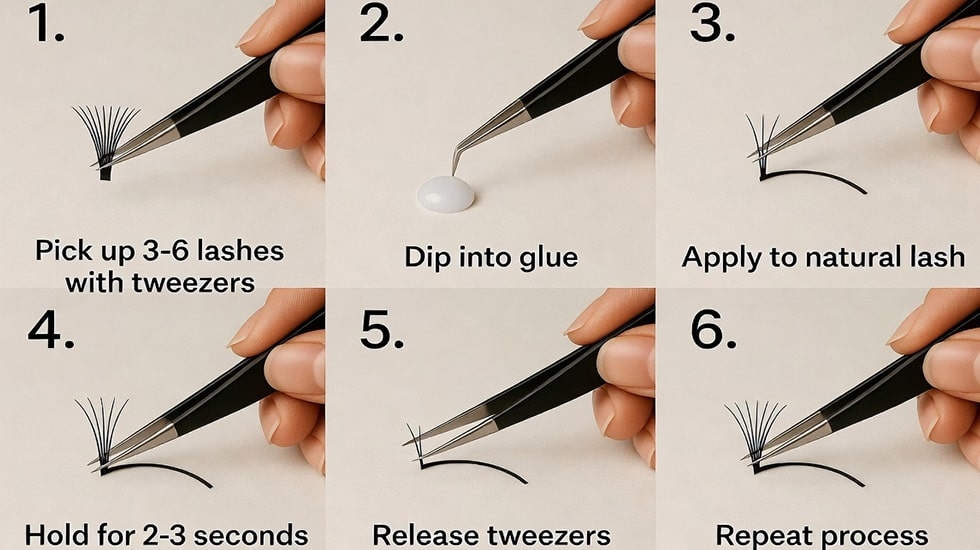 1.

Pick up 3-6 lashes with tweezers

2.

Dip into glue

3.

Apply to natural lash

4.

Hold for 2-3 seconds

5.

Release tweezers

6.

Repeat process